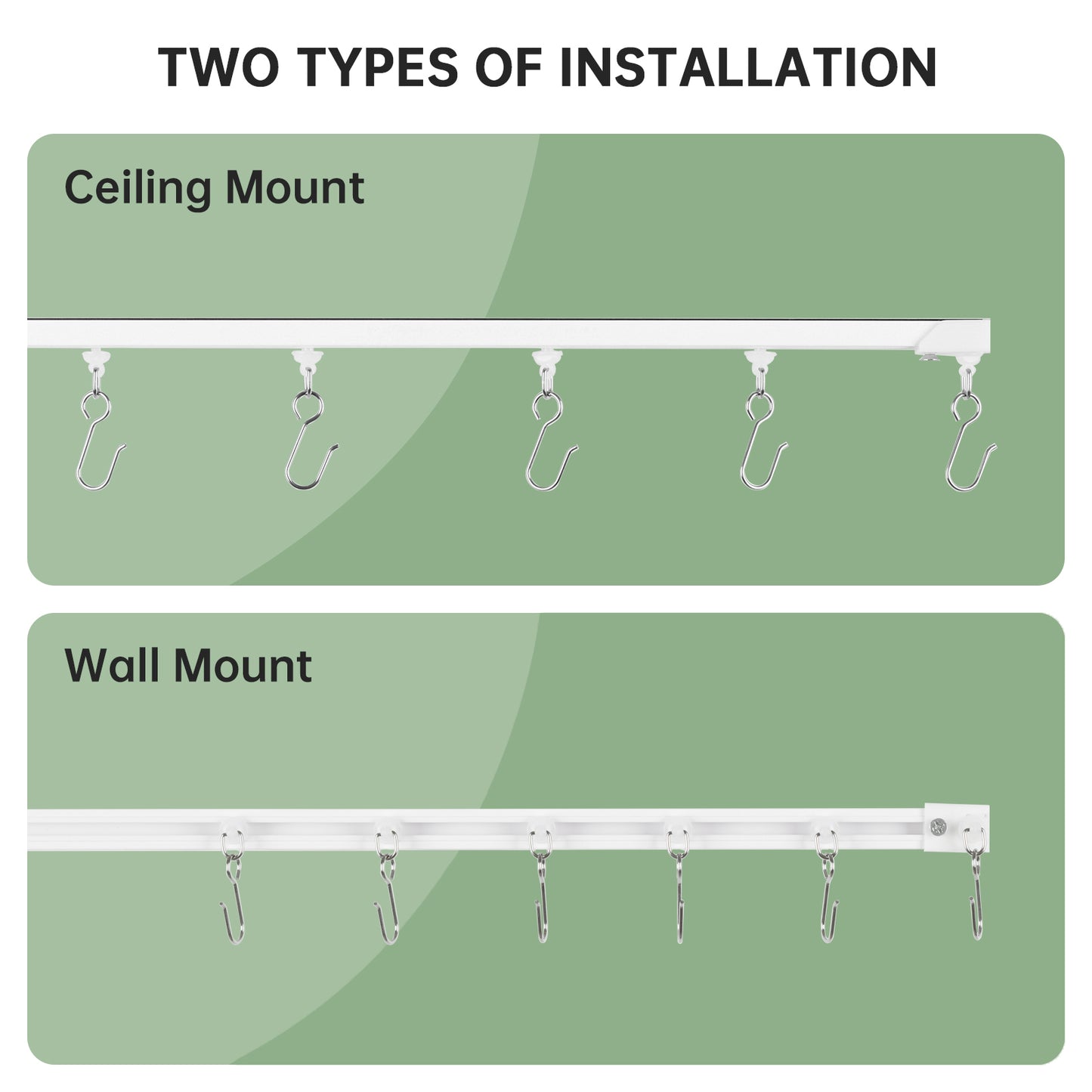 TWO TYPES OF INSTALLATION

Ceiling Mount

Wall Mount