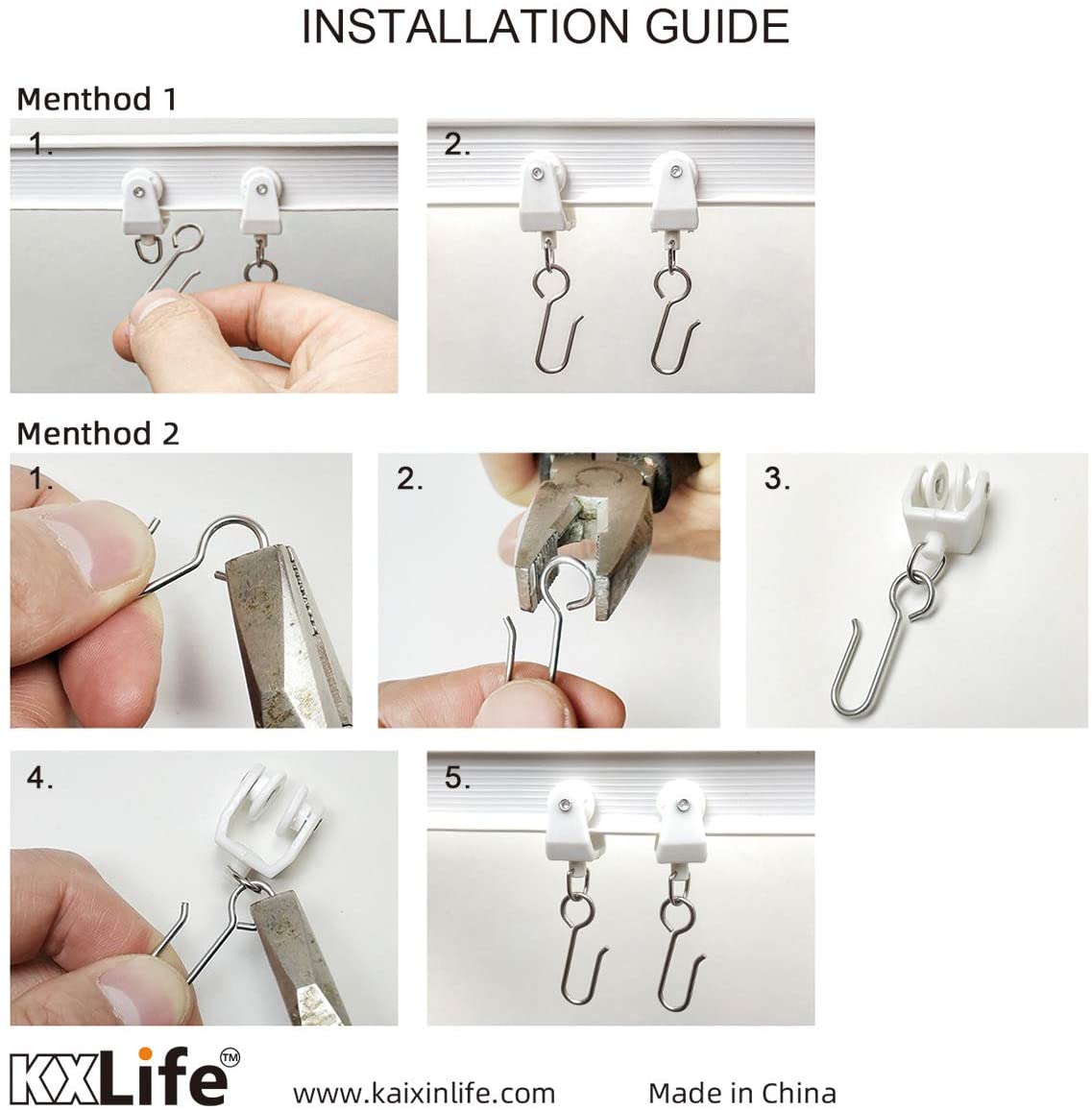 INSTALLATION GUIDE

Menthod 1

1.

2.

Menthod 2

1.

2.

3.

4.

5.

KXLife™

www.kaixinlife.com

Made in China