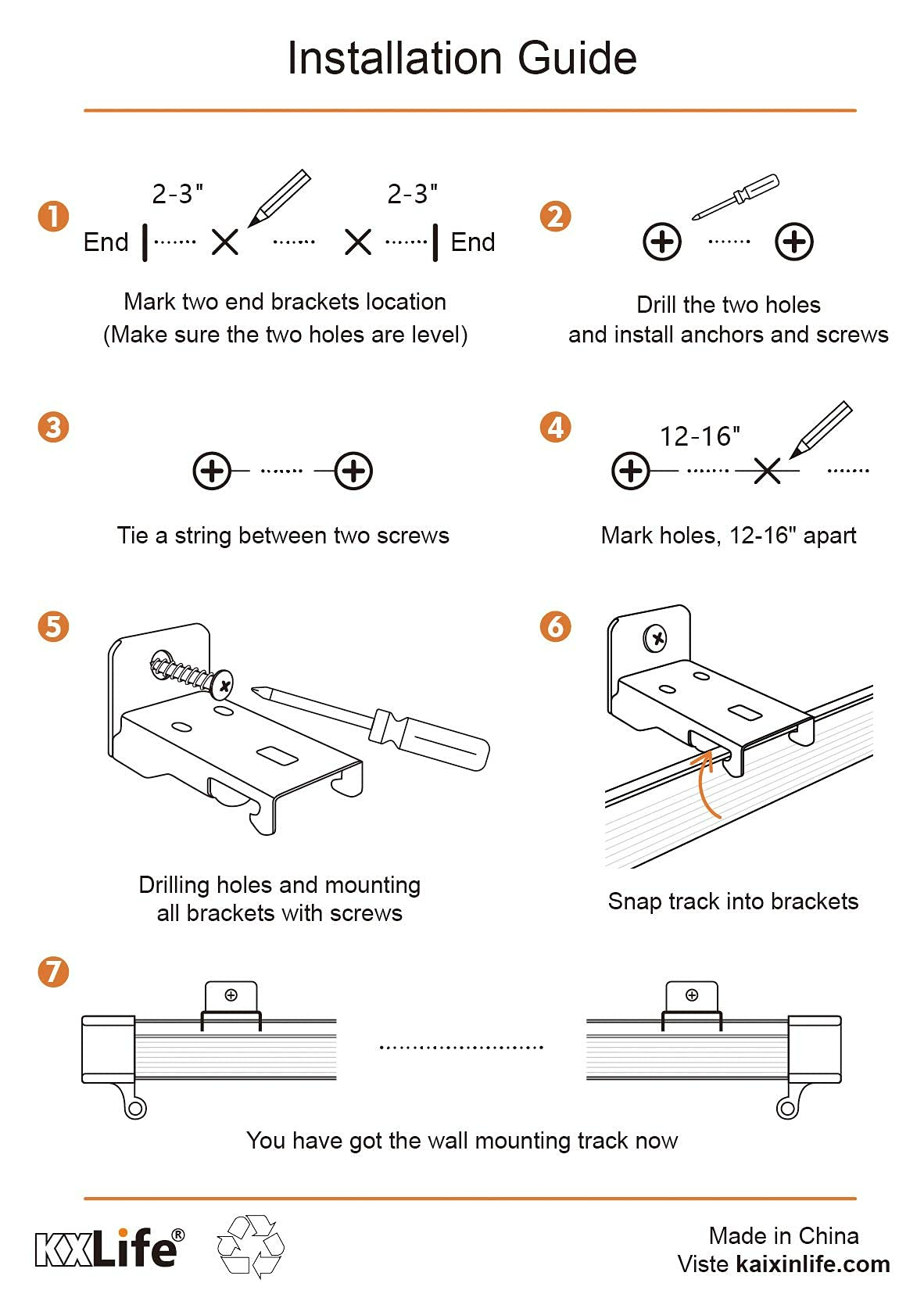 Installation Guide

1

2-3"

2-3"

End

End

Mark two end brackets location
(Make sure the two holes are level)

2

Drill the two holes
and install anchors and screws

3

Tie a string between two screws

4

12-16"

Mark holes, 12-16" apart

5

Drilling holes and mounting
all brackets with screws

6

Snap track into brackets

7

You have got the wall mounting track now

KXLife®

Made in China
Viste kaixinlife.com