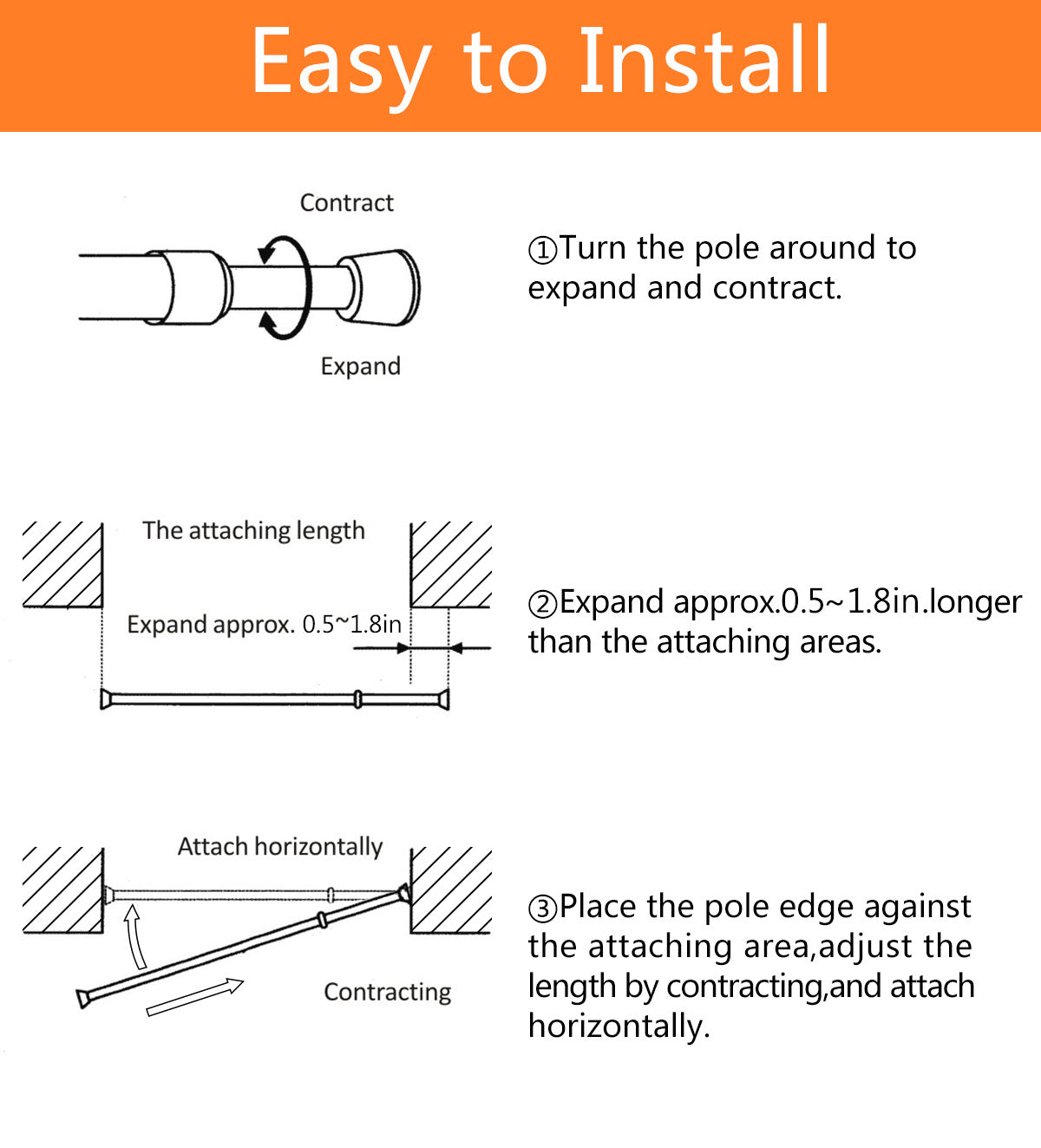 Easy to Install

Contract

Expand

①Turn the pole around to expand and contract.

The attaching length

Expand approx. 0.5~1.8in

②Expand approx.0.5~1.8in.longer than the attaching areas.

Attach horizontally

Contracting

③Place the pole edge against the attaching area,adjust the length by contracting,and attach horizontally.