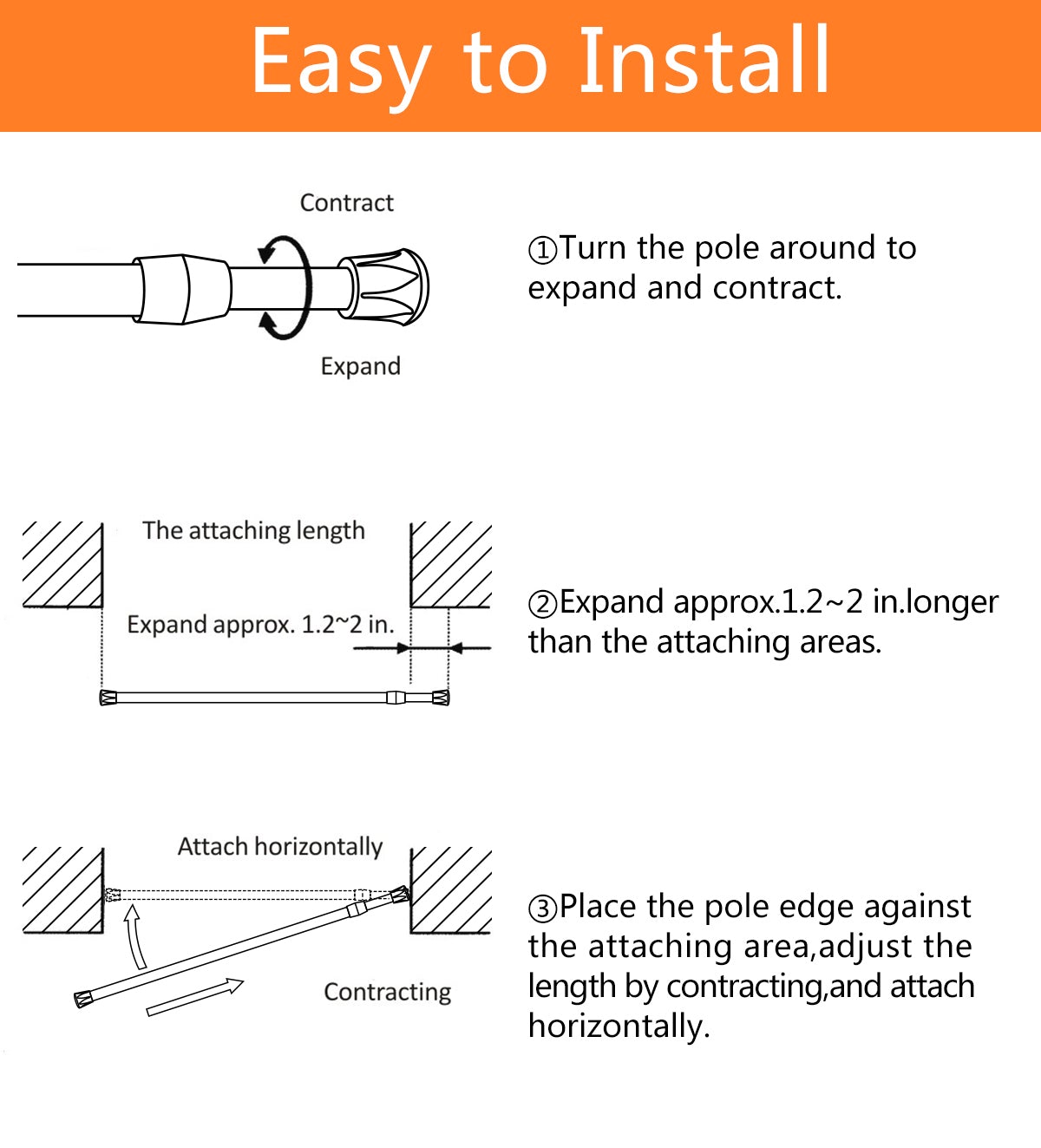 Easy to Install

Contract

Expand

①Turn the pole around to expand and contract.

The attaching length

Expand approx. 1.2~2 in.

②Expand approx.1.2~2 in.longer than the attaching areas.

Attach horizontally

Contracting

③Place the pole edge against the attaching area,adjust the length by contracting,and attach horizontally.